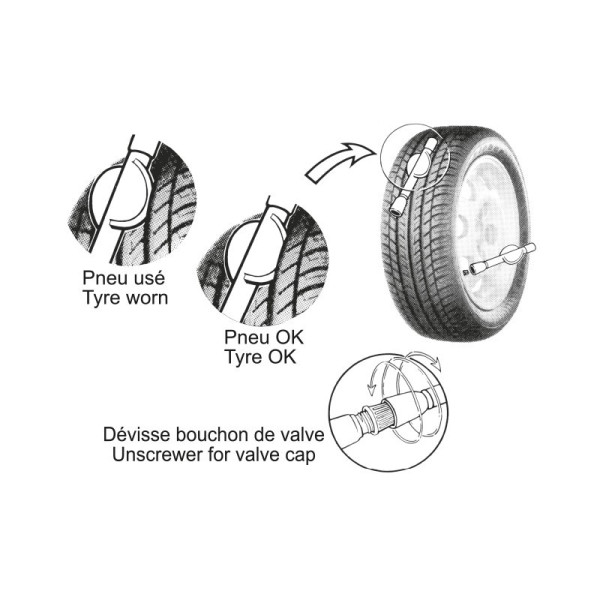 Pneu usé
Tyre worn

Pneu OK
Tyre OK

Dévisse bouchon de valve
Unscrewer for valve cap